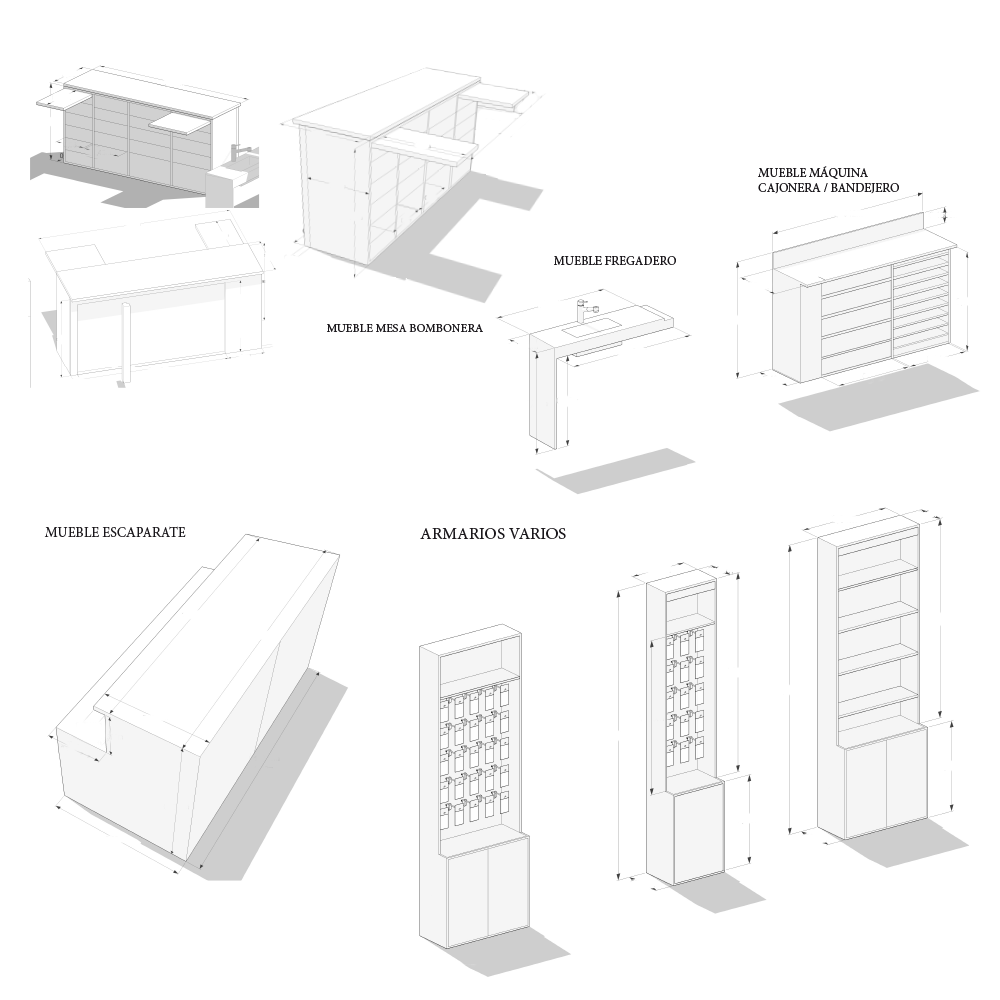 MUEBLE MÁQUINA
CAJONERA / BANDEJERO

MUEBLE FREGADERO

MUEBLE MESA BOMBONERA

MUEBLE ESCAPARATE

ARMARIOS VARIOS